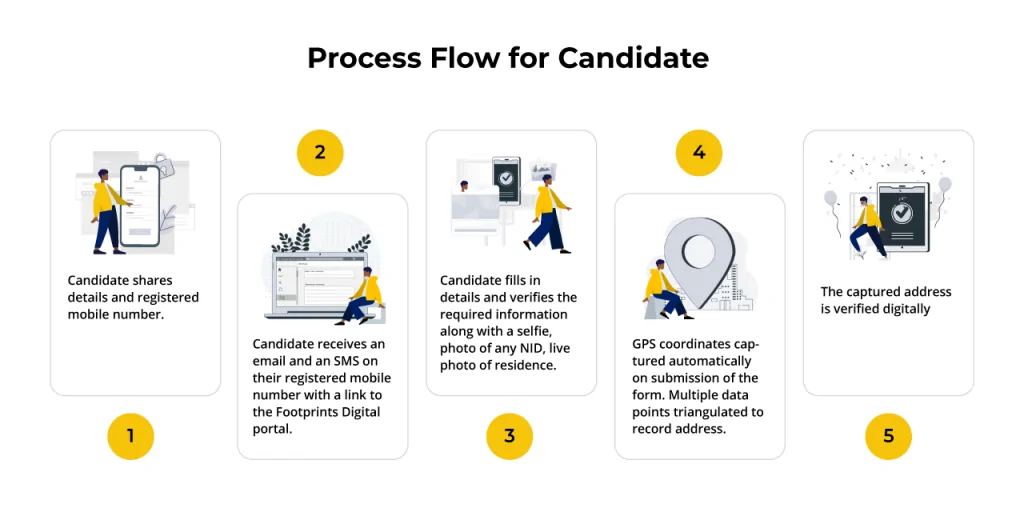 Process Flow for Candidate

Candidate shares details and registered mobile number.

1

2

Candidate receives an email and an SMS on their registered mobile number with a link to the Footprints Digital portal.

Candidate fills in details and verifies the required information along with a selfie, photo of any NID, live photo of residence.

3

4

GPS coordinates captured automatically on submission of the form. Multiple data points triangulated to record address.

The captured address is verified digitally

5